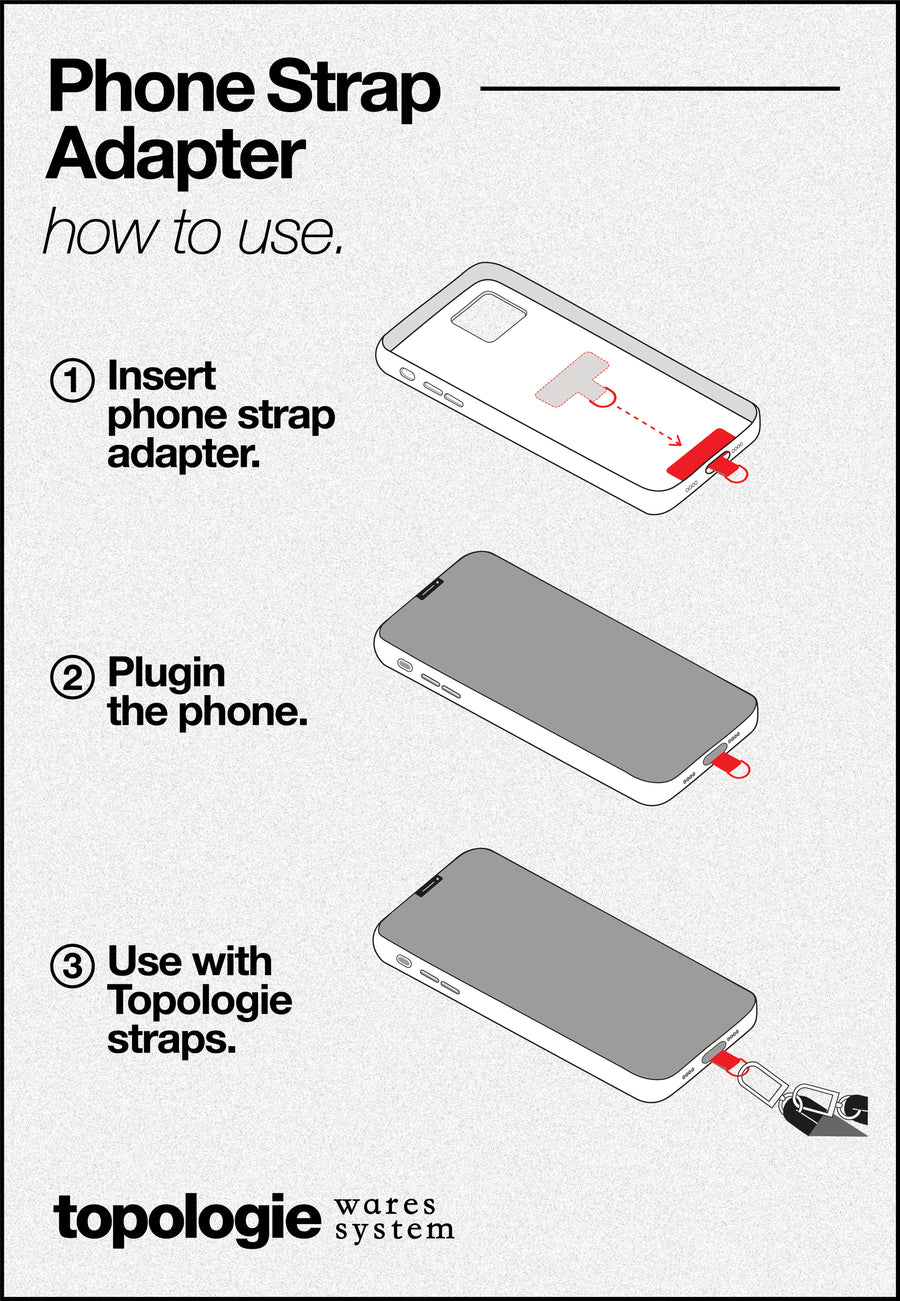 Phone Strap Adapter

how to use.

① Insert phone strap adapter.

② Plugin the phone.

③ Use with Topologie straps.

topologie wares system